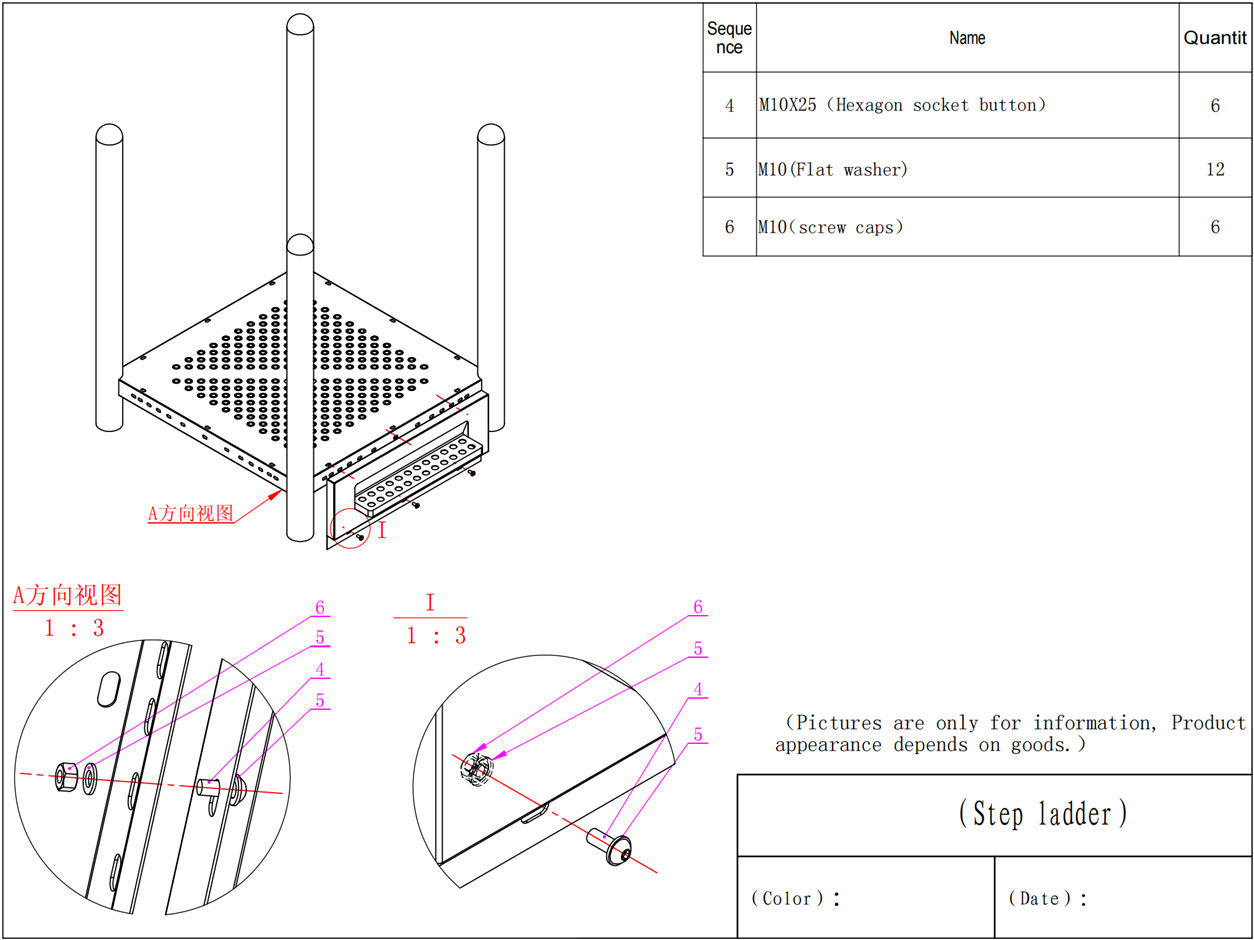 | Sequence | Name | Quantit |
|---|---|---|
| 4 | M10X25（Hexagon socket button） | 6 |
| 5 | M10(Flat washer) | 12 |
| 6 | M10（screw caps） | 6 |

A方向视图

I

A方向视图
1 : 3

6
5
4
5

I
1 : 3

6
5
4
5

（Pictures are only for information, Product appearance depends on goods.）

（Step ladder）

（Color）:

（Date）: